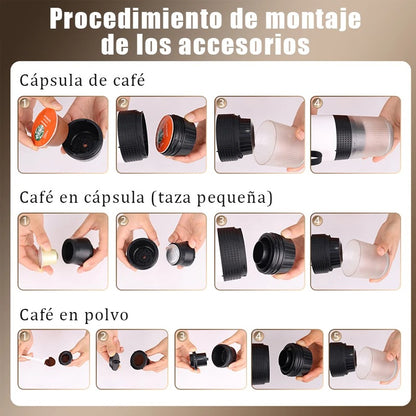 Procedimiento de montaje de los accesorios

Cápsula de café

1 2 3 4

Café en cápsula (taza pequeña)

1 2 3 4

Café en polvo

1 2 3 4 5