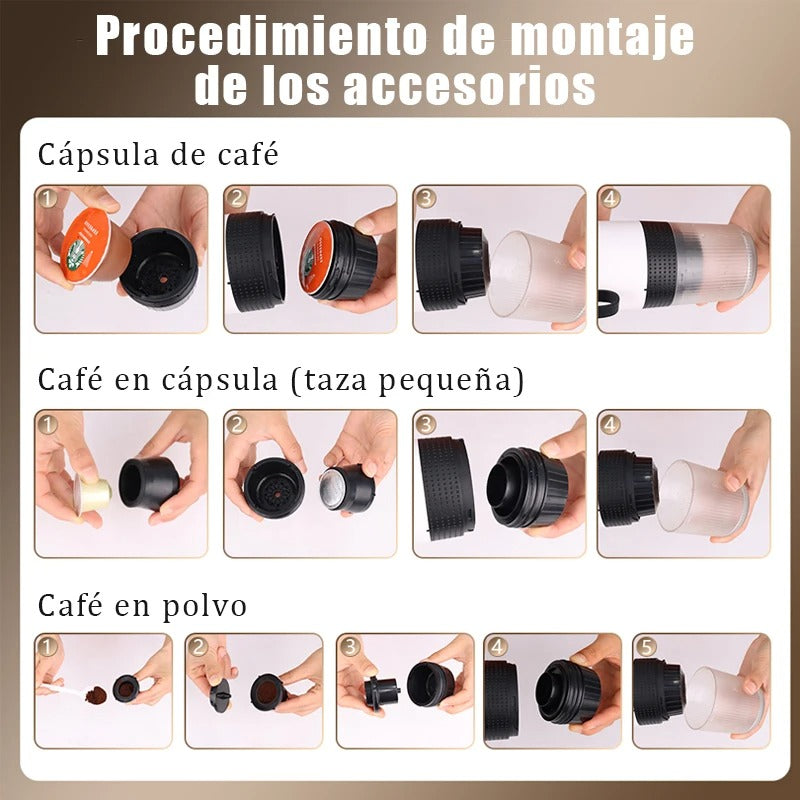 Procedimiento de montaje de los accesorios

Cápsula de café

1 2 3 4

Café en cápsula (taza pequeña)

1 2 3 4

Café en polvo

1 2 3 4 5